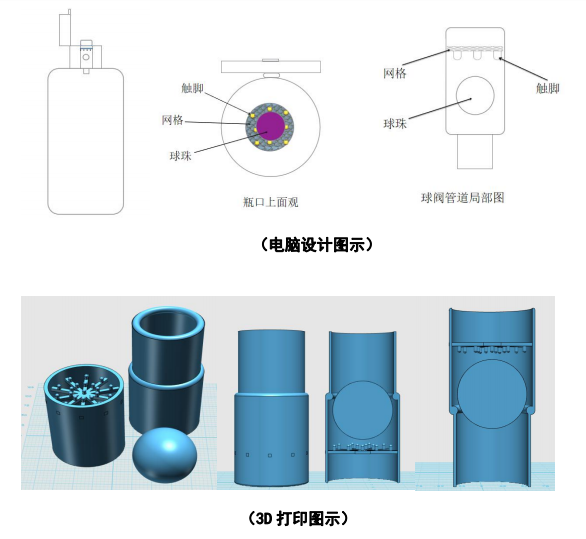 触脚
网格
球珠
瓶口上面观

网格
触脚
球珠
球阀管道局部图

（电脑设计图示）

（3D 打印图示）