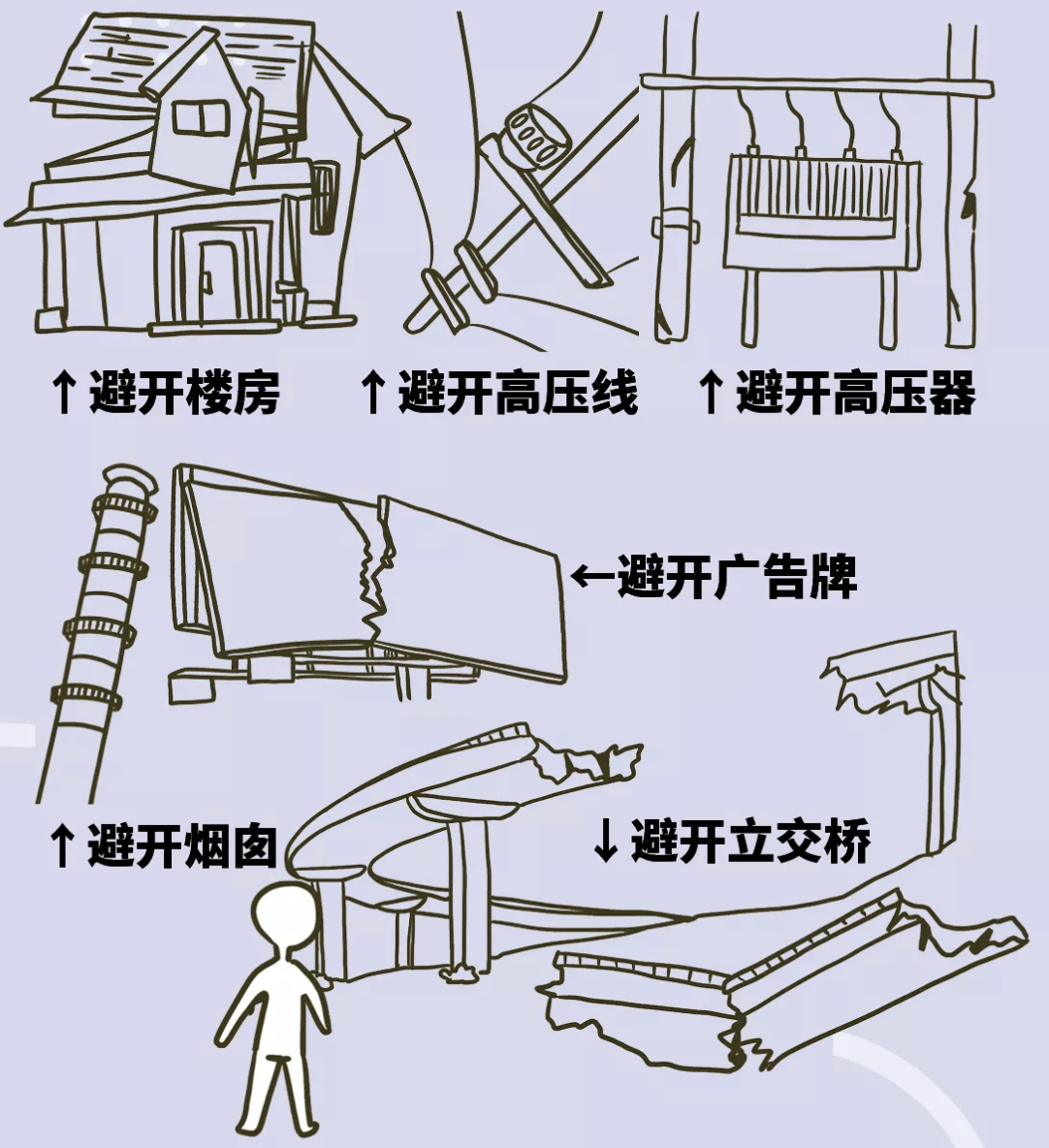 ↑避开楼房

↑避开高压线

↑避开高压器

←避开广告牌

↑避开烟囱

↓避开立交桥