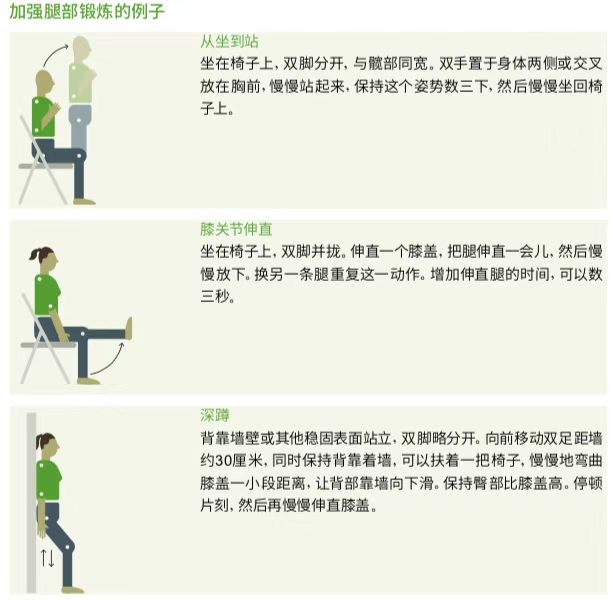 加强腿部锻炼的例子

从坐到站

坐在椅子上，双脚分开，与髋部同宽。双手置于身体两侧或交叉放在胸前，慢慢站起来，保持这个姿势数三下，然后慢慢坐回椅子上。

膝关节伸直

坐在椅子上，双脚并拢。伸直一个膝盖，把腿伸直一会儿，然后慢慢放下。换另一条腿重复这一动作。增加伸直腿的时间，可以数三秒。

深蹲

背靠墙壁或其他稳固表面站立，双脚略分开。向前移动双足距墙约30厘米，同时保持背靠着墙，可以扶着一把椅子，慢慢地弯曲膝盖一小段距离，让背部靠墙向下滑。保持臀部比膝盖高。停顿片刻，然后再慢慢伸直膝盖。