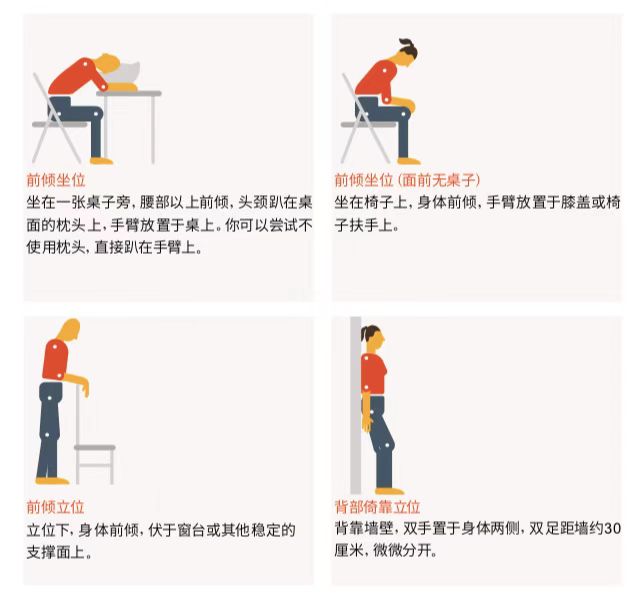 前倾坐位
坐在一张桌子旁，腰部以上前倾，头颈趴在桌面的枕头上，手臂放置于桌上。你可以尝试不使用枕头，直接趴在手臂上。

前倾坐位（面前无桌子）
坐在椅子上，身体前倾，手臂放置于膝盖或椅子扶手上。

前倾立位
立位下，身体前倾，伏于窗台或其他稳定的支撑面上。

背部倚靠立位
背靠墙壁，双手置于身体两侧，双足距墙约30厘米，微微分开。