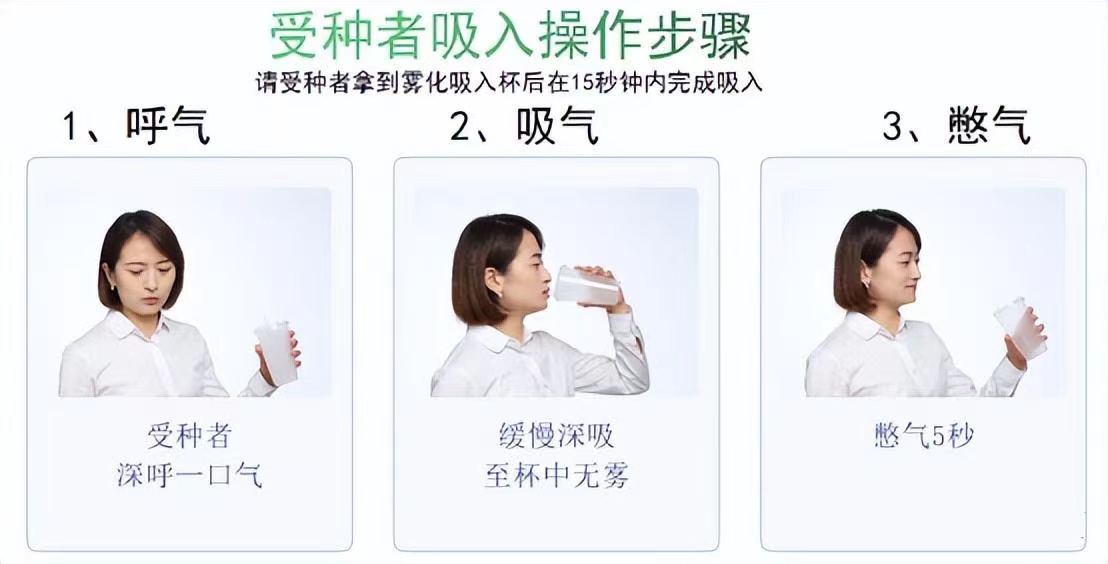 受种者吸入操作步骤

请受种者拿到雾化吸入杯后在15秒钟内完成吸入

1、呼气

受种者
深呼一口气

2、吸气

缓慢深吸
至杯中无雾

3、憋气

憋气5秒