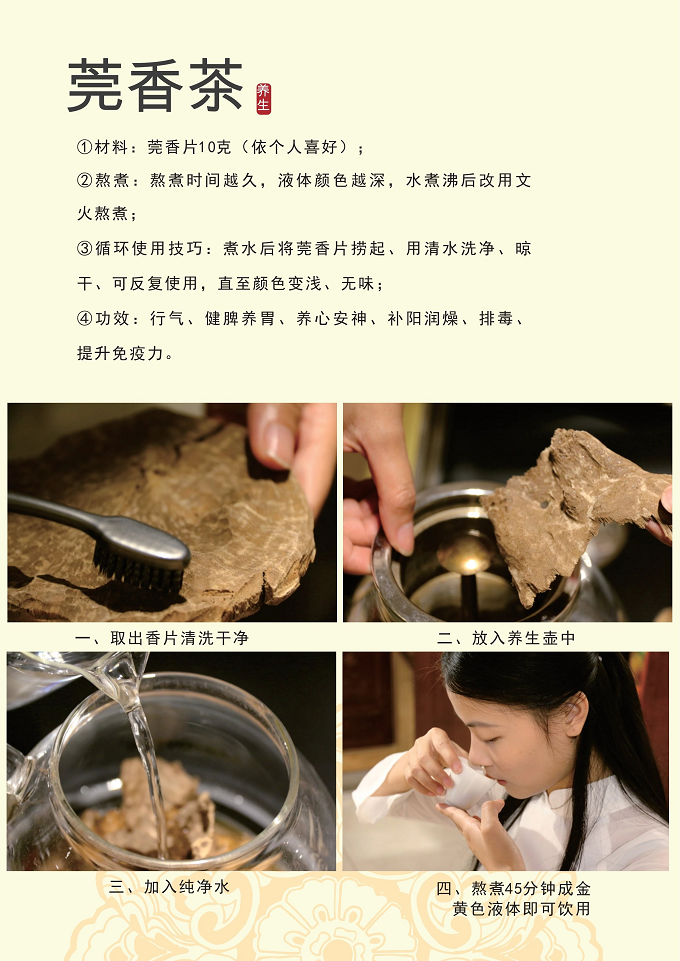 莞香茶 养生

①材料：莞香片10克（依个人喜好）；

②熬煮：熬煮时间越久，液体颜色越深，水煮沸后改用文火熬煮；

③循环使用技巧：煮水后将莞香片捞起、用清水洗净、晾干、可反复使用，直至颜色变浅、无味；

④功效：行气、健脾养胃、养心安神、补阳润燥、排毒、提升免疫力。

一、取出香片清洗干净

二、放入养生壶中

三、加入纯净水

四、熬煮45分钟成金黄色液体即可饮用