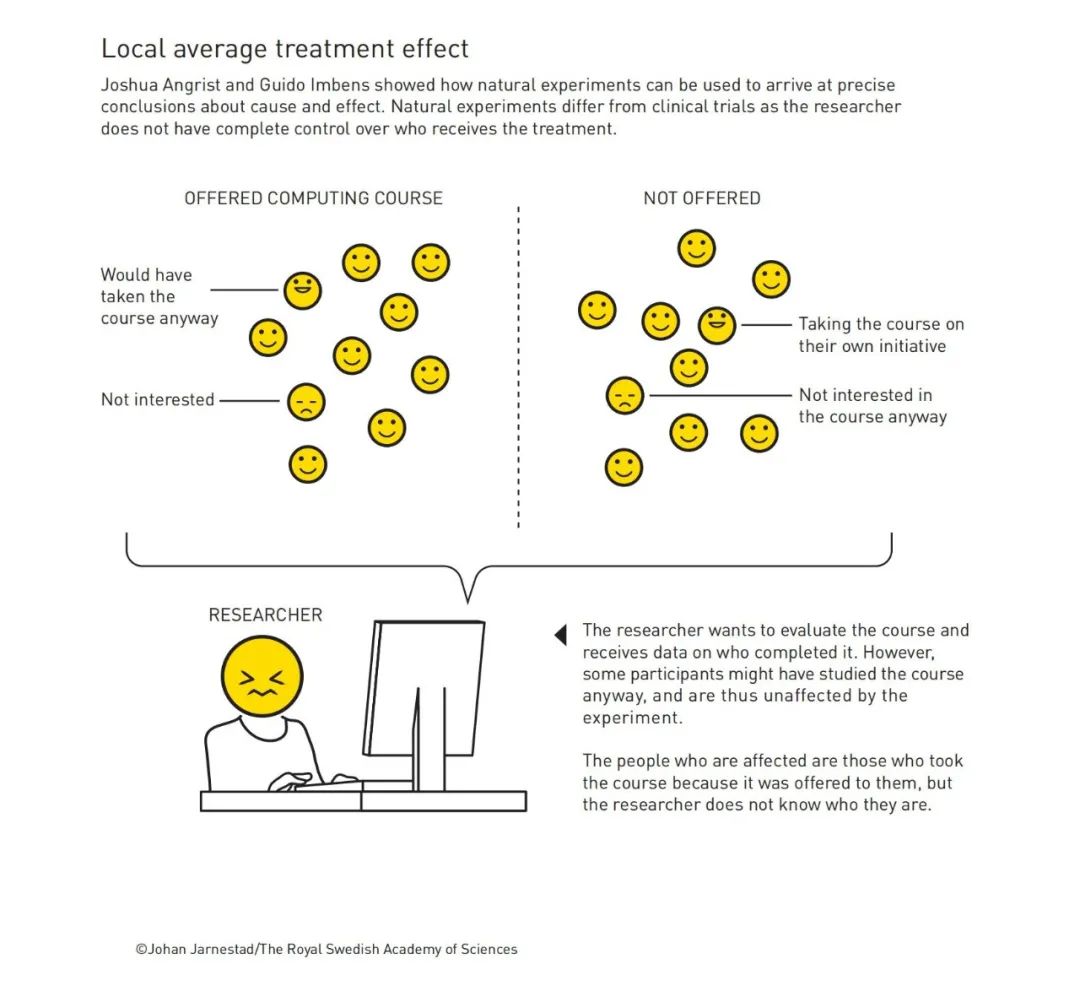 Local average treatment effect

Joshua Angrist and Guido Imbens showed how natural experiments can be used to arrive at precise conclusions about cause and effect. Natural experiments differ from clinical trials as the researcher does not have complete control over who receives the treatment.

OFFERED COMPUTING COURSE

Would have taken the course anyway

Not interested

NOT OFFERED

Taking the course on their own initiative

Not interested in the course anyway

RESEARCHER

The researcher wants to evaluate the course and receives data on who completed it. However, some participants might have studied the course anyway, and are thus unaffected by the experiment.

The people who are affected are those who took the course because it was offered to them, but the researcher does not know who they are.

©Johan Jarnestad/The Royal Swedish Academy of Sciences