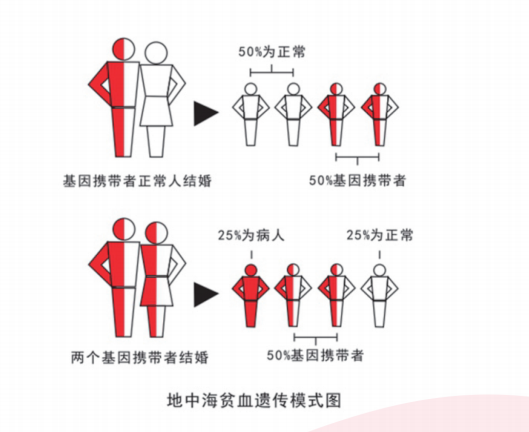 50%为正常

基因携带者正常人结婚

50%基因携带者

25%为病人

25%为正常

两个基因携带者结婚

50%基因携带者

地中海贫血遗传模式图