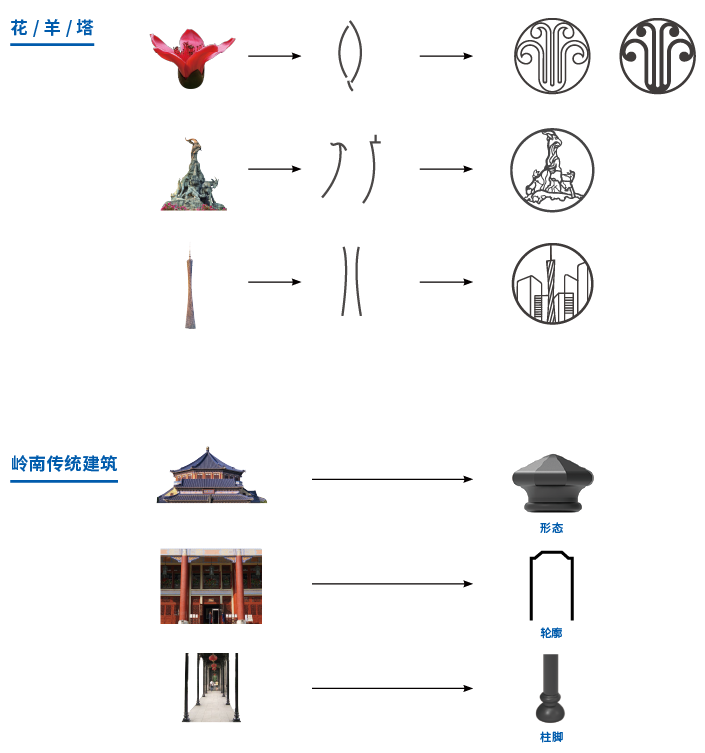 花 / 羊 / 塔

岭南传统建筑

形态

轮廓

柱脚