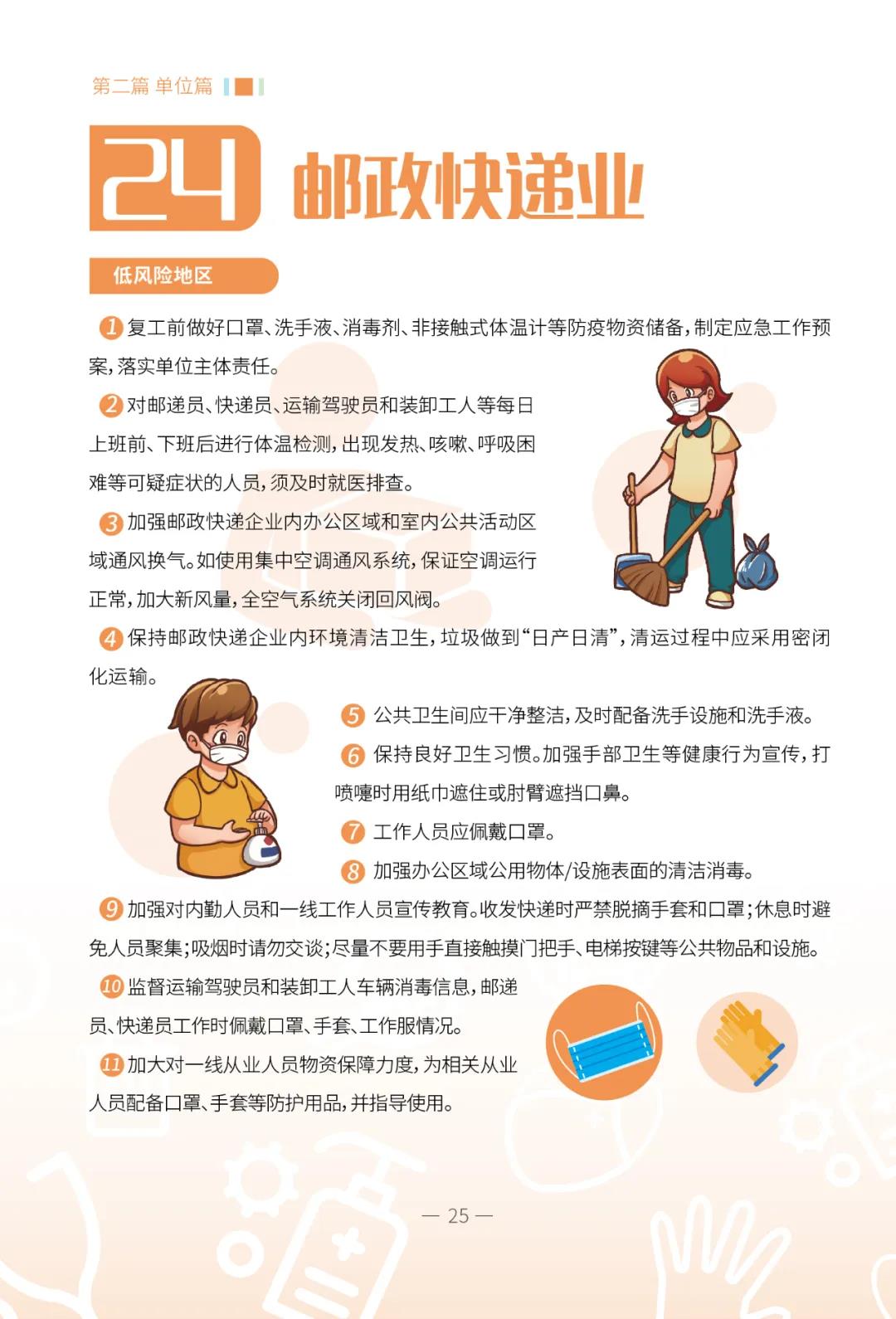 第二篇 单位篇

24 邮政快递业

低风险地区

1 复工前做好口罩、洗手液、消毒剂、非接触式体温计等防疫物资储备，制定应急工作预案，落实单位主体责任。

2 对邮递员、快递员、运输驾驶员和装卸工人等每日上班前、下班后进行体温检测，出现发热、咳嗽、呼吸困难等可疑症状的人员，须及时就医排查。

3 加强邮政快递企业内办公区域和室内公共活动区域通风换气。如使用集中空调通风系统，保证空调运行正常，加大新风量，全空气系统关闭回风阀。

4 保持邮政快递企业内环境清洁卫生，垃圾做到“日产日清”，清运过程中应采用密闭化运输。

5 公共卫生间应干净整洁，及时配备洗手设施和洗手液。

6 保持良好卫生习惯。加强手部卫生等健康行为宣传，打喷嚏时用纸巾遮住或肘臂遮挡口鼻。

7 工作人员应佩戴口罩。

8 加强办公区域公用物体/设施表面的清洁消毒。

9 加强对内勤人员和一线工作人员宣传教育。收发快递时严禁脱摘手套和口罩；休息时避免人员聚集；吸烟时请勿交谈；尽量不要用手直接触摸门把手、电梯按键等公共物品和设施。

10 监督运输驾驶员和装卸工人车辆消毒信息，邮递员、快递员工作时佩戴口罩、手套、工作服情况。

11 加大对一线从业人员物资保障力度，为相关从业人员配备口罩、手套等防护用品，并指导使用。

— 25 —