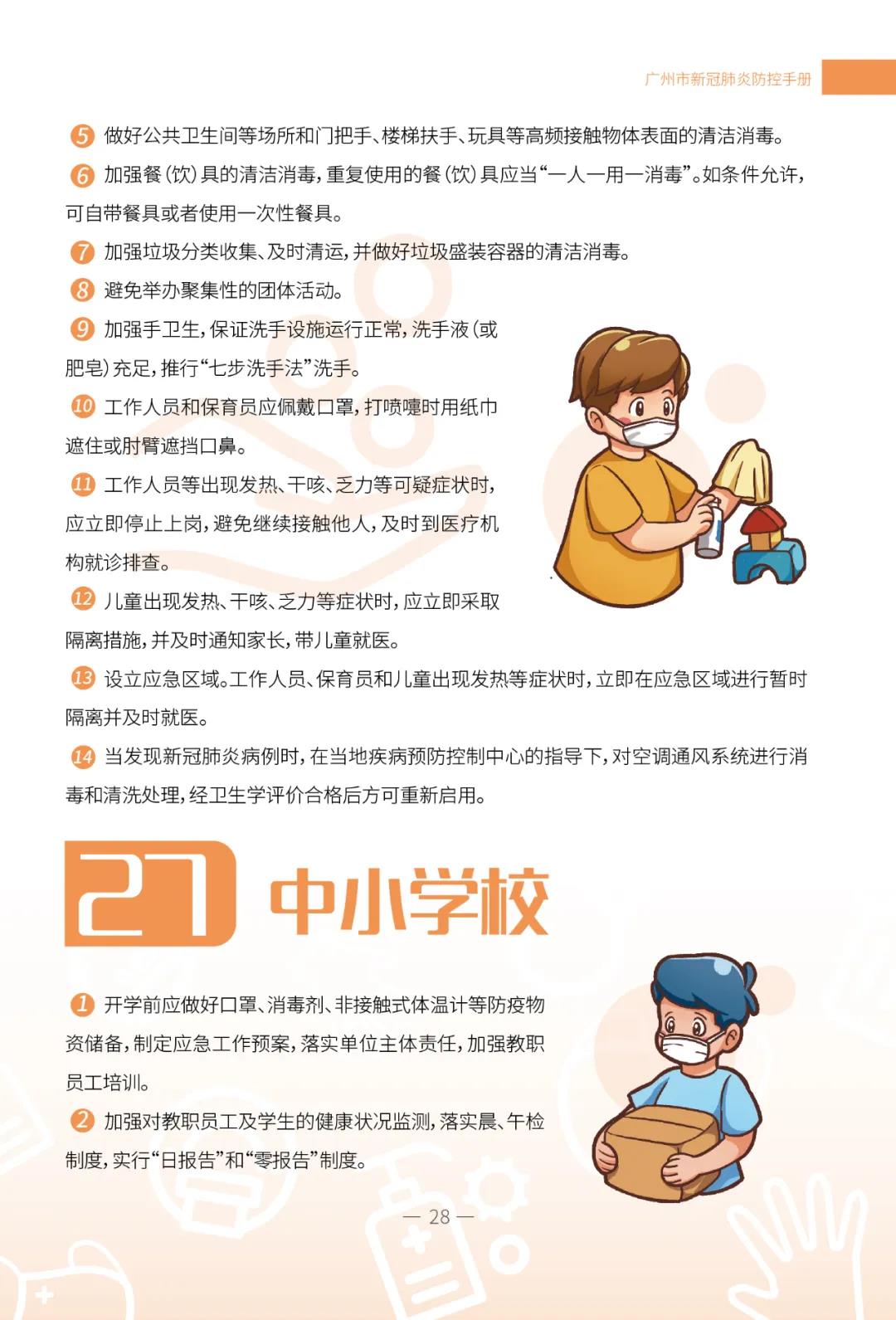 广州市新冠肺炎防控手册

5 做好公共卫生间等场所和门把手、楼梯扶手、玩具等高频接触物体表面的清洁消毒。

6 加强餐(饮)具的清洁消毒,重复使用的餐(饮)具应当“一人一用一消毒”。如条件允许,可自带餐具或者使用一次性餐具。

7 加强垃圾分类收集、及时清运,并做好垃圾盛装容器的清洁消毒。

8 避免举办聚集性的团体活动。

9 加强手卫生,保证洗手设施运行正常,洗手液(或肥皂)充足,推行“七步洗手法”洗手。

10 工作人员和保育员应佩戴口罩,打喷嚏时用纸巾遮住或肘臂遮挡口鼻。

11 工作人员等出现发热、干咳、乏力等可疑症状时,应立即停止上岗,避免继续接触他人,及时到医疗机构就诊排查。

12 儿童出现发热、干咳、乏力等症状时,应立即采取隔离措施,并及时通知家长,带儿童就医。

13 设立应急区域。工作人员、保育员和儿童出现发热等症状时,立即在应急区域进行暂时隔离并及时就医。

14 当发现新冠肺炎病例时,在当地疾病预防控制中心的指导下,对空调通风系统进行消毒和清洗处理,经卫生学评价合格后方可重新启用。

27 中小学校

1 开学前应做好口罩、消毒剂、非接触式体温计等防疫物资储备,制定应急工作预案,落实单位主体责任,加强教职员工培训。

2 加强对教职员工及学生的健康状况监测,落实晨、午检制度,实行“日报告”和“零报告”制度。

— 28 —